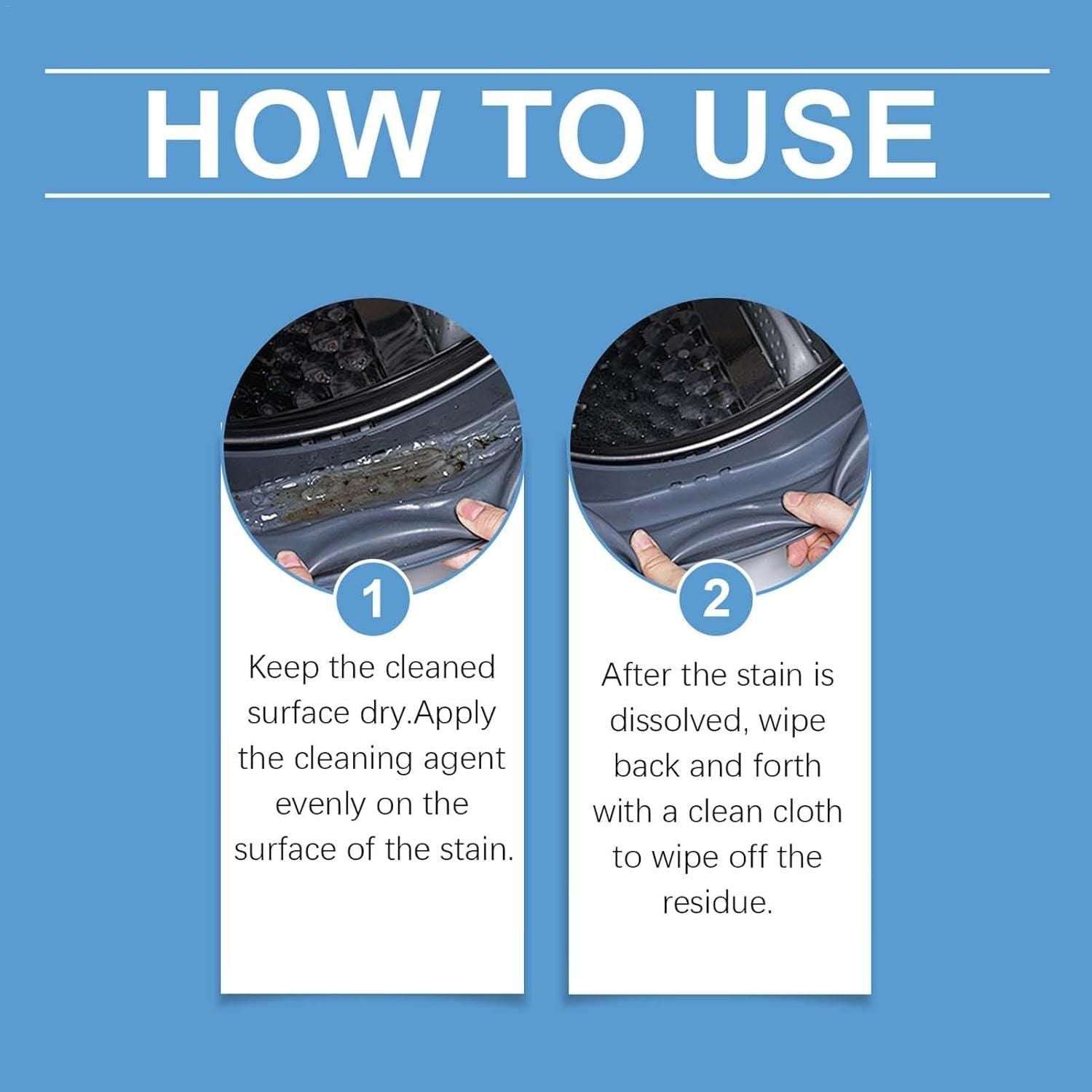 HOW TO USE

1

Keep the cleaned surface dry.Apply the cleaning agent evenly on the surface of the stain.

2

After the stain is dissolved, wipe back and forth with a clean cloth to wipe off the residue.